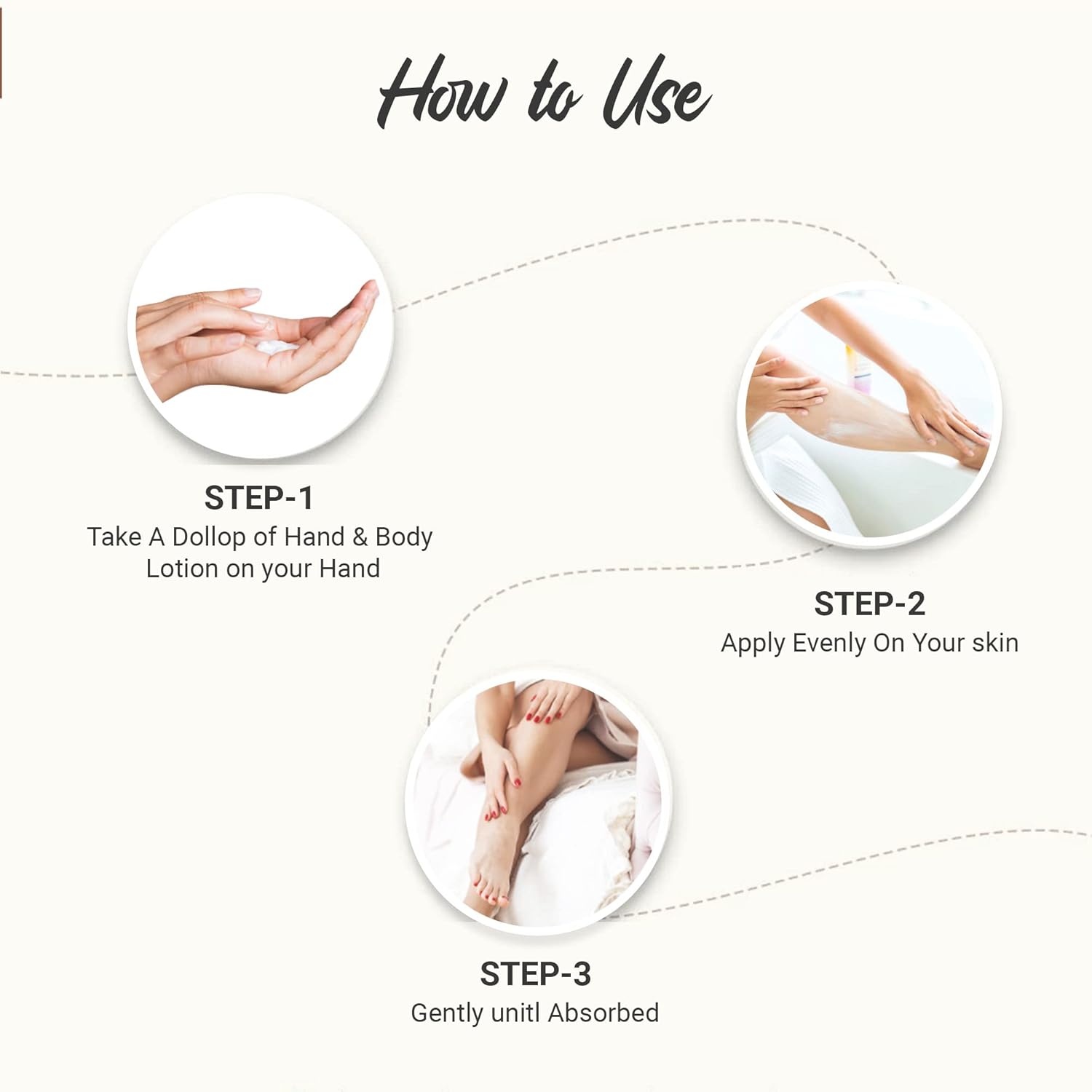 How to Use

STEP-1
Take A Dollop of Hand & Body Lotion on your Hand

STEP-2
Apply Evenly On Your skin

STEP-3
Gently unitl Absorbed